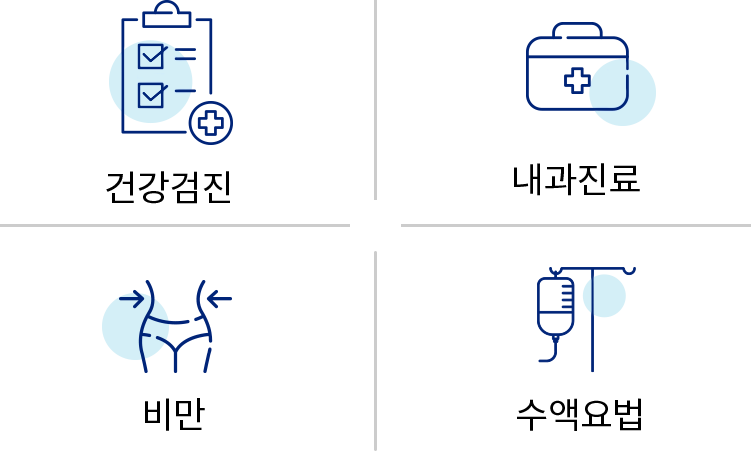 건강검진

내과진료

비만

수액요법